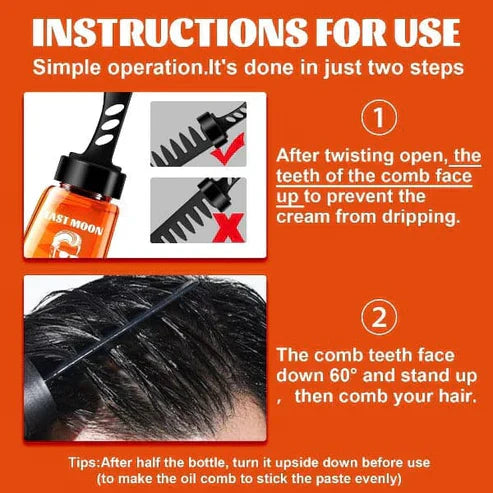 INSTRUCTIONS FOR USE

Simple operation.It's done in just two steps

EAST MOON

1

After twisting open, the teeth of the comb face up to prevent the cream from dripping.

2

The comb teeth face down 60° and stand up , then comb your hair.

Tips:After half the bottle, turn it upside down before use (to make the oil comb to stick the paste evenly)