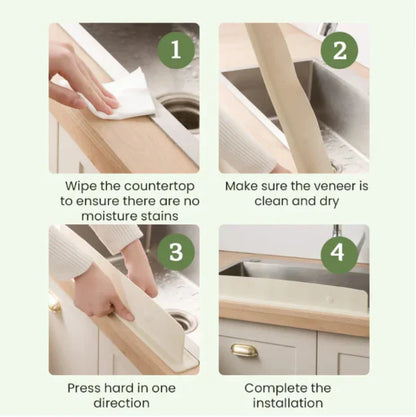 1

Wipe the countertop to ensure there are no moisture stains

2

Make sure the veneer is clean and dry

3

Press hard in one direction

4

Complete the installation