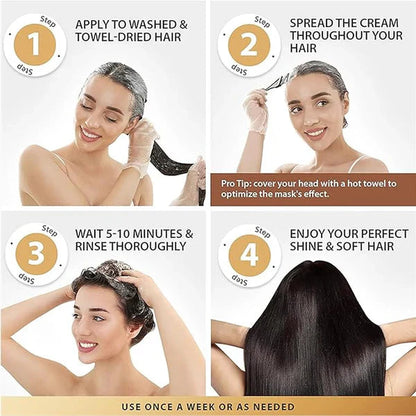 Step
1
Step
APPLY TO WASHED & TOWEL-DRIED HAIR

Step
2
Step
SPREAD THE CREAM THROUGHOUT YOUR HAIR

Pro Tip: cover your head with a hot towel to optimize the mask's effect.

Step
3
Step
WAIT 5-10 MINUTES & RINSE THOROUGHLY

Step
4
Step
ENJOY YOUR PERFECT SHINE & SOFT HAIR

USE ONCE A WEEK OR AS NEEDED