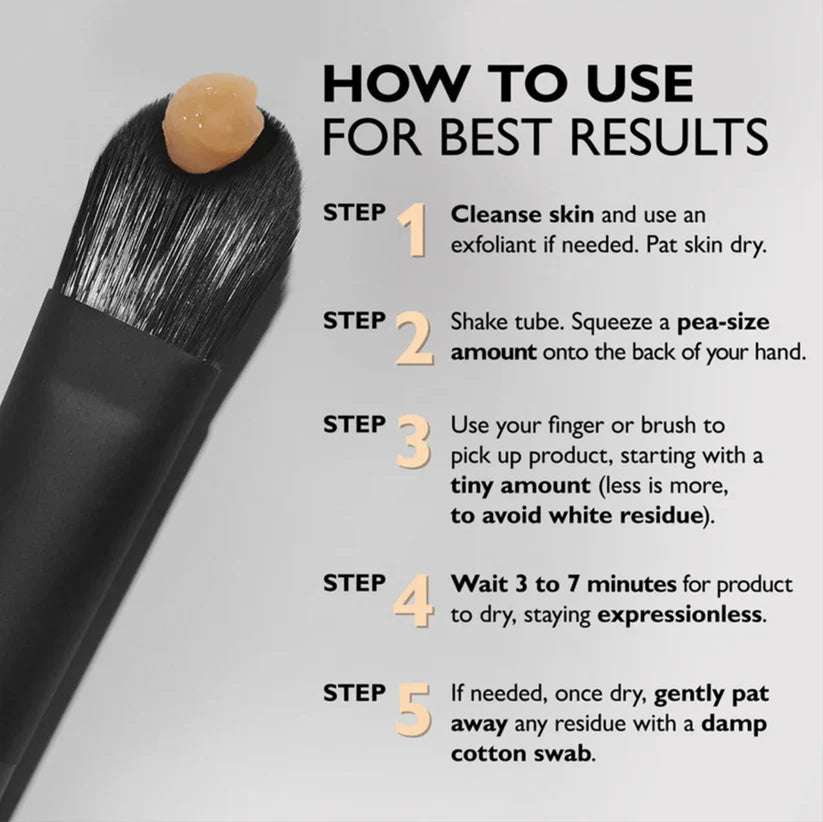 HOW TO USE
FOR BEST RESULTS

STEP 1 Cleanse skin and use an exfoliant if needed. Pat skin dry.

STEP 2 Shake tube. Squeeze a pea-size amount onto the back of your hand.

STEP 3 Use your finger or brush to pick up product, starting with a tiny amount (less is more, to avoid white residue).

STEP 4 Wait 3 to 7 minutes for product to dry, staying expressionless.

STEP 5 If needed, once dry, gently pat away any residue with a damp cotton swab.