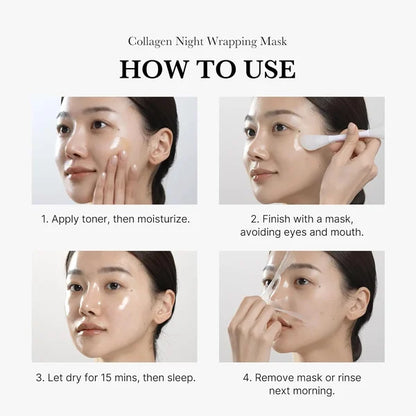 Collagen Night Wrapping Mask

HOW TO USE

1. Apply toner, then moisturize.

2. Finish with a mask, avoiding eyes and mouth.

3. Let dry for 15 mins, then sleep.

4. Remove mask or rinse next morning.