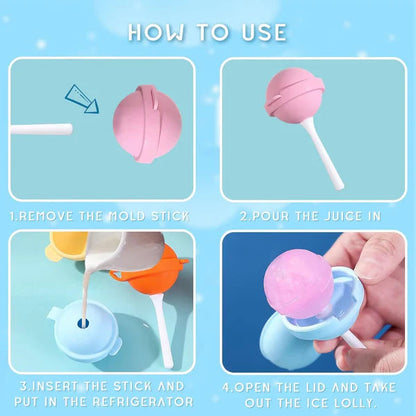 HOW TO USE

1.REMOVE THE MOLD STICK

2.POUR THE JUICE IN

3.INSERT THE STICK AND PUT IN THE REFRIGERATOR

4.OPEN THE LID AND TAKE OUT THE ICE LOLLY.