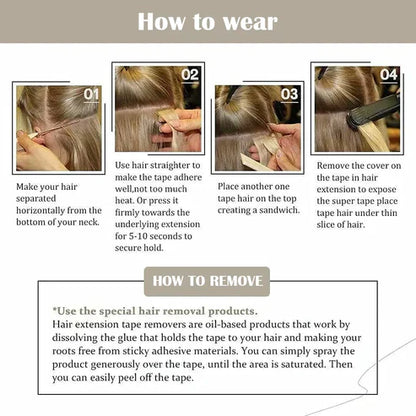 How to wear

01

Make your hair separated horizontally from the bottom of your neck.

02

Use hair straighter to make the tape adhere well,not too much heat. Or press it firmly towards the underlying extension for 5-10 seconds to secure hold.

03

Place another one tape hair on the top creating a sandwich.

04

Remove the cover on the tape in hair extension to expose the super tape place tape hair under thin slice of hair.

HOW TO REMOVE

*Use the special hair removal products.
Hair extension tape removers are oil-based products that work by dissolving the glue that holds the tape to your hair and making your roots free from sticky adhesive materials. You can simply spray the product generously over the tape, until the area is saturated. Then you can easily peel off the tape.