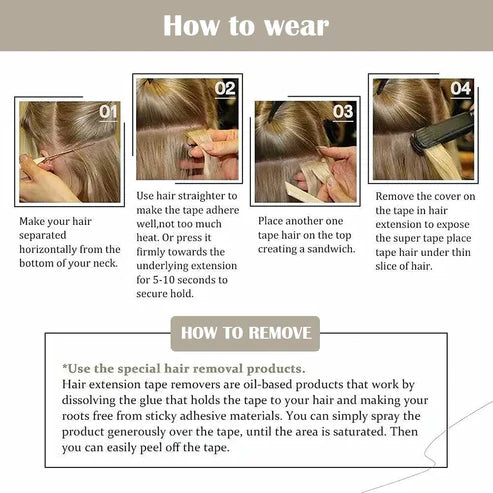 How to wear

01

Make your hair separated horizontally from the bottom of your neck.

02

Use hair straighter to make the tape adhere well,not too much heat. Or press it firmly towards the underlying extension for 5-10 seconds to secure hold.

03

Place another one tape hair on the top creating a sandwich.

04

Remove the cover on the tape in hair extension to expose the super tape place tape hair under thin slice of hair.

HOW TO REMOVE

*Use the special hair removal products.
Hair extension tape removers are oil-based products that work by dissolving the glue that holds the tape to your hair and making your roots free from sticky adhesive materials. You can simply spray the product generously over the tape, until the area is saturated. Then you can easily peel off the tape.